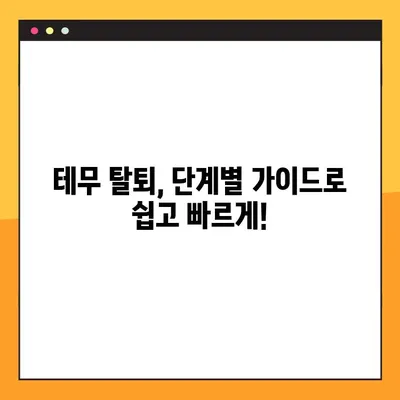 테무 탈퇴, 단계별 가이드로 쉽고 빠르게!