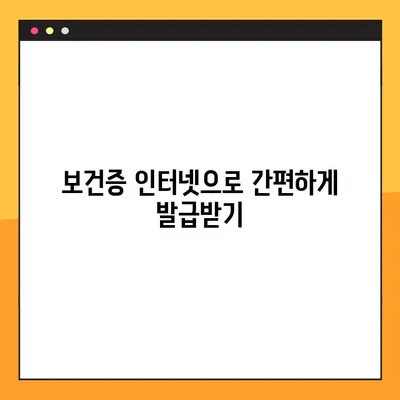 보건증 인터넷으로 간편하게 발급받기