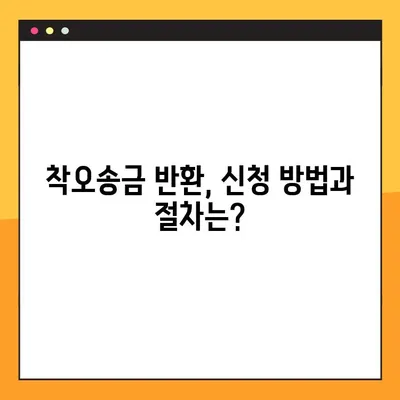 착오송금 반환, 신청 방법과 절차는?