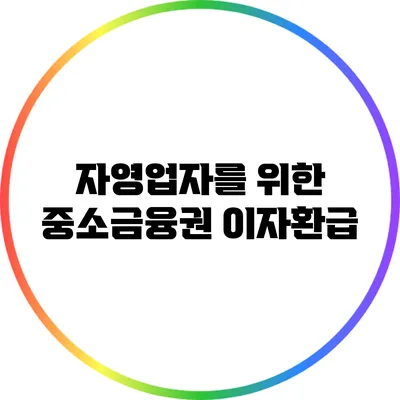 자영업자를 위한
중소금융권 이자환급