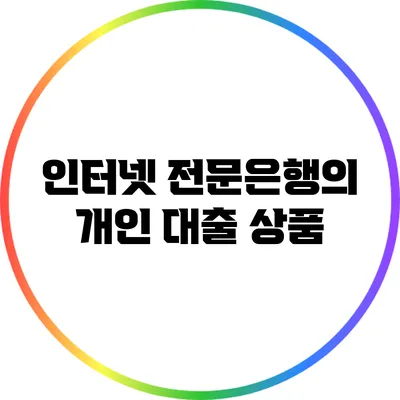 인터넷 전문은행의
개인 대출 상품